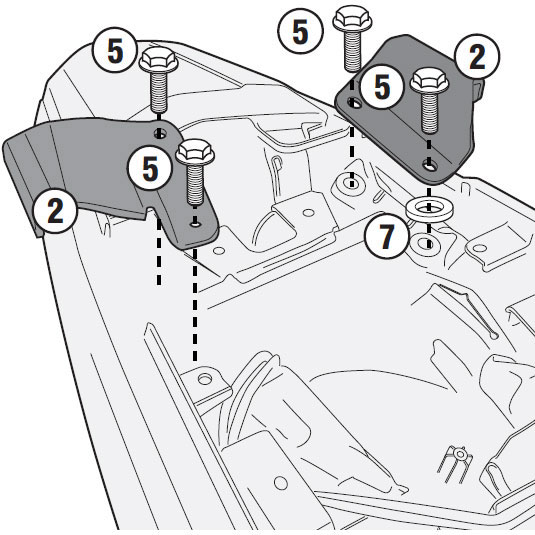 5
5
2
5
5
2
7