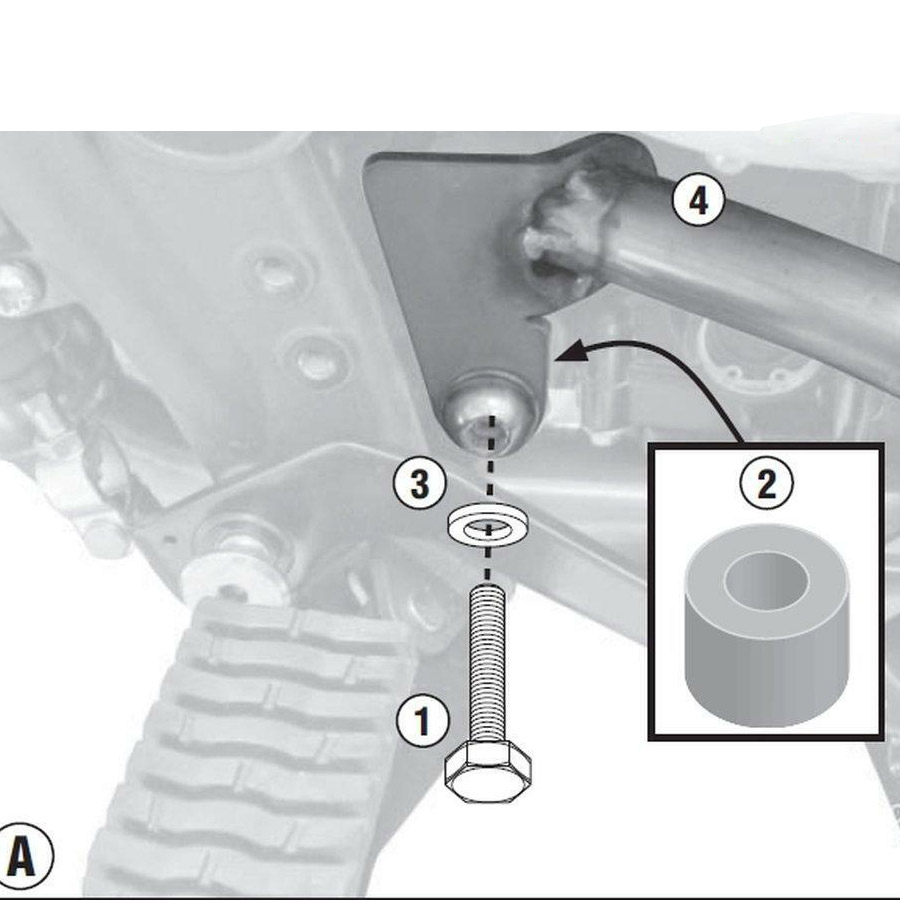 4

3

2

1

A